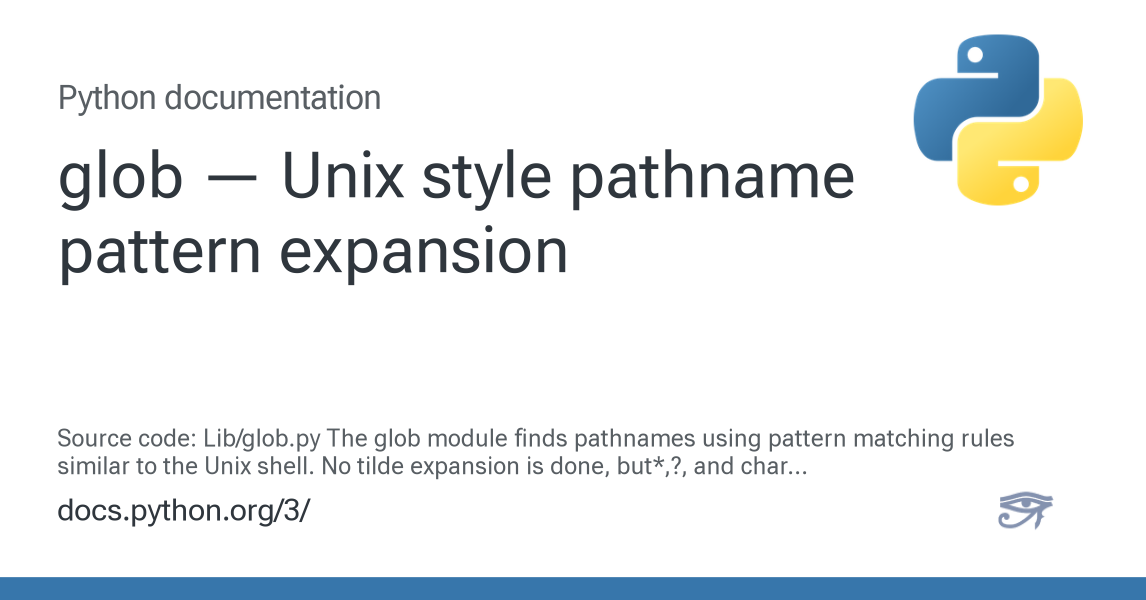 Python documentation

glob — Unix style pathname pattern expansion

Source code: Lib/glob.py The glob module finds pathnames using pattern matching rules similar to the Unix shell. No tilde expansion is done, but*,?, and char...

docs.python.org/3/