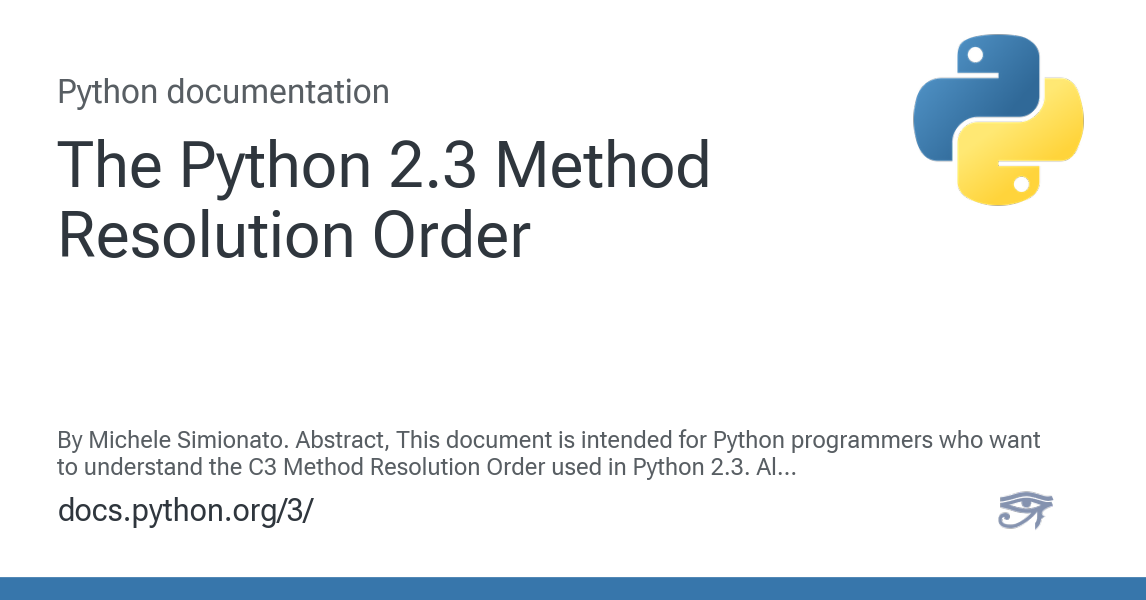 Python documentation

The Python 2.3 Method Resolution Order

By Michele Simionato. Abstract, This document is intended for Python programmers who want to understand the C3 Method Resolution Order used in Python 2.3. Al...

docs.python.org/3/